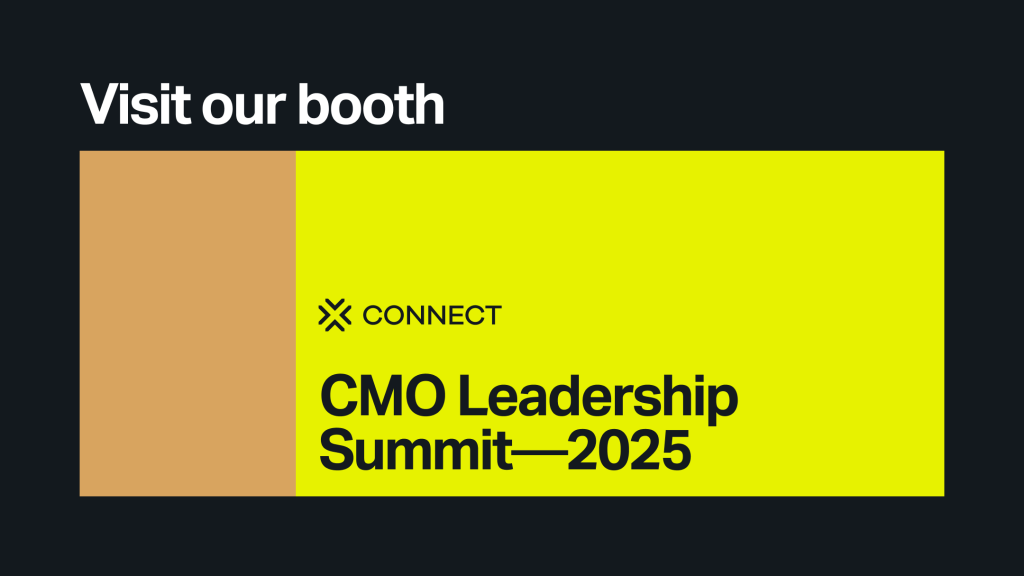 Visit our booth

CONNECT

CMO Leadership Summit—2025